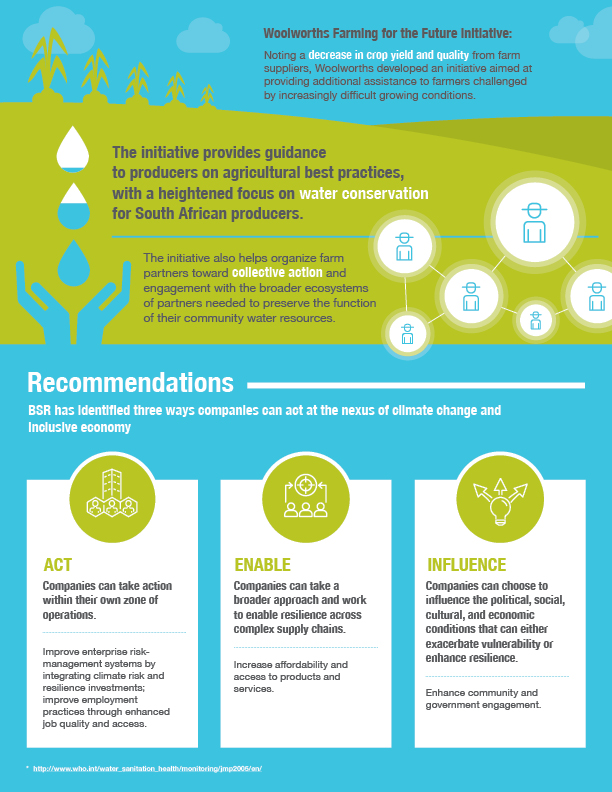 Woolworths Farming for the Future Initiative:

Noting a decrease in crop yield and quality from farm suppliers, Woolworths developed an initiative aimed at providing additional assistance to farmers challenged by increasingly difficult growing conditions.

The initiative provides guidance to producers on agricultural best practices, with a heightened focus on water conservation for South African producers.

The initiative also helps organize farm partners toward collective action and engagement with the broader ecosystems of partners needed to preserve the function of their community water resources.

Recommendations

BSR has identified three ways companies can act at the nexus of climate change and inclusive economy

ACT

Companies can take action within their own zone of operations.

Improve enterprise risk-management systems by integrating climate risk and resilience investments; improve employment practices through enhanced job quality and access.

ENABLE

Companies can take a broader approach and work to enable resilience across complex supply chains.

Increase affordability and access to products and services.

INFLUENCE

Companies can choose to influence the political, social, cultural, and economic conditions that can either exacerbate vulnerability or enhance resilience.

Enhance community and government engagement.

* http://www.who.int/water_sanitation_health/monitoring/jmp2005/en/